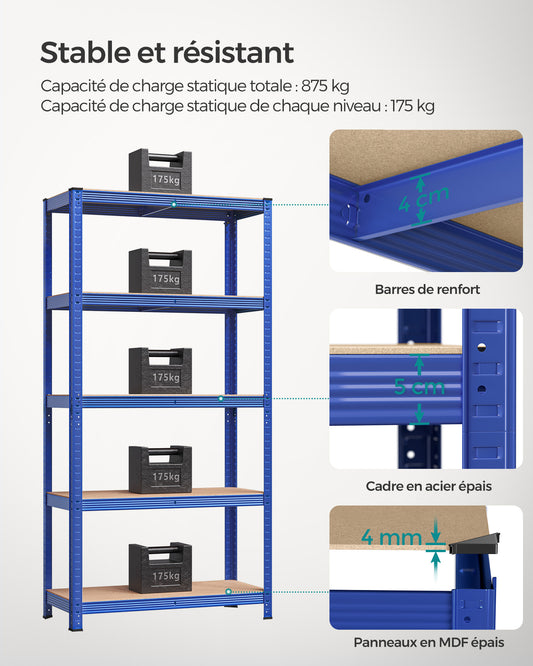 Stable et résistant

Capacité de charge statique totale : 875 kg
Capacité de charge statique de chaque niveau : 175 kg

175kg

175kg

175kg

175kg

175kg

4 cm

Barres de renfort

5 cm

Cadre en acier épais

4 mm

Panneaux en MDF épais