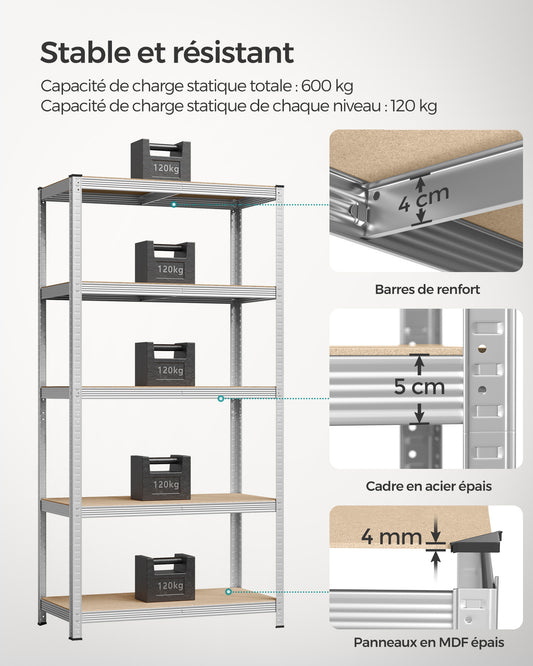 Stable et résistant
Capacité de charge statique totale : 600 kg
Capacité de charge statique de chaque niveau : 120 kg

120kg
120kg
120kg
120kg
120kg

4 cm
Barres de renfort

5 cm
Cadre en acier épais

4 mm
Panneaux en MDF épais