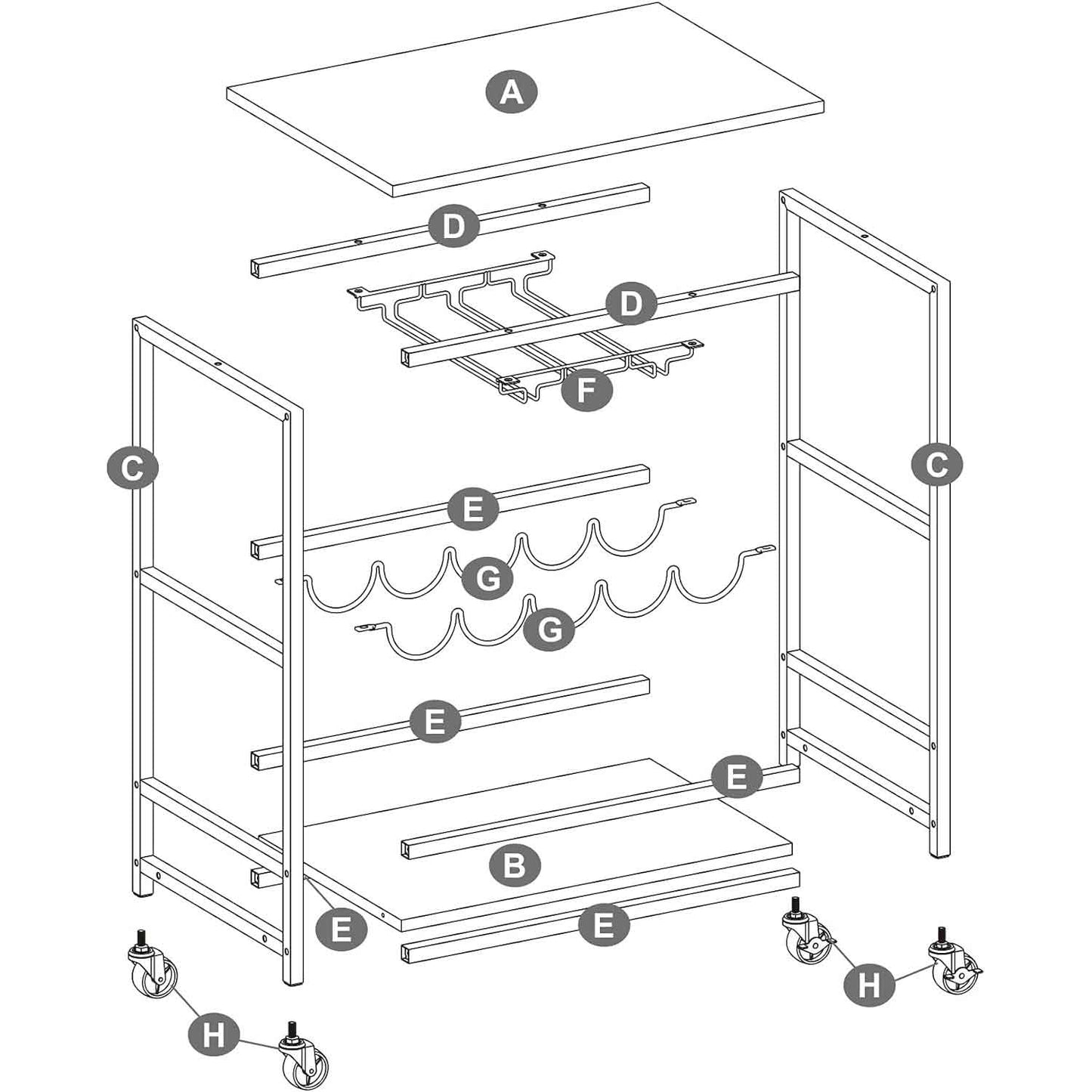 A

D

D

F

C

C

E

G

G

E

E

B

E

E

H

H