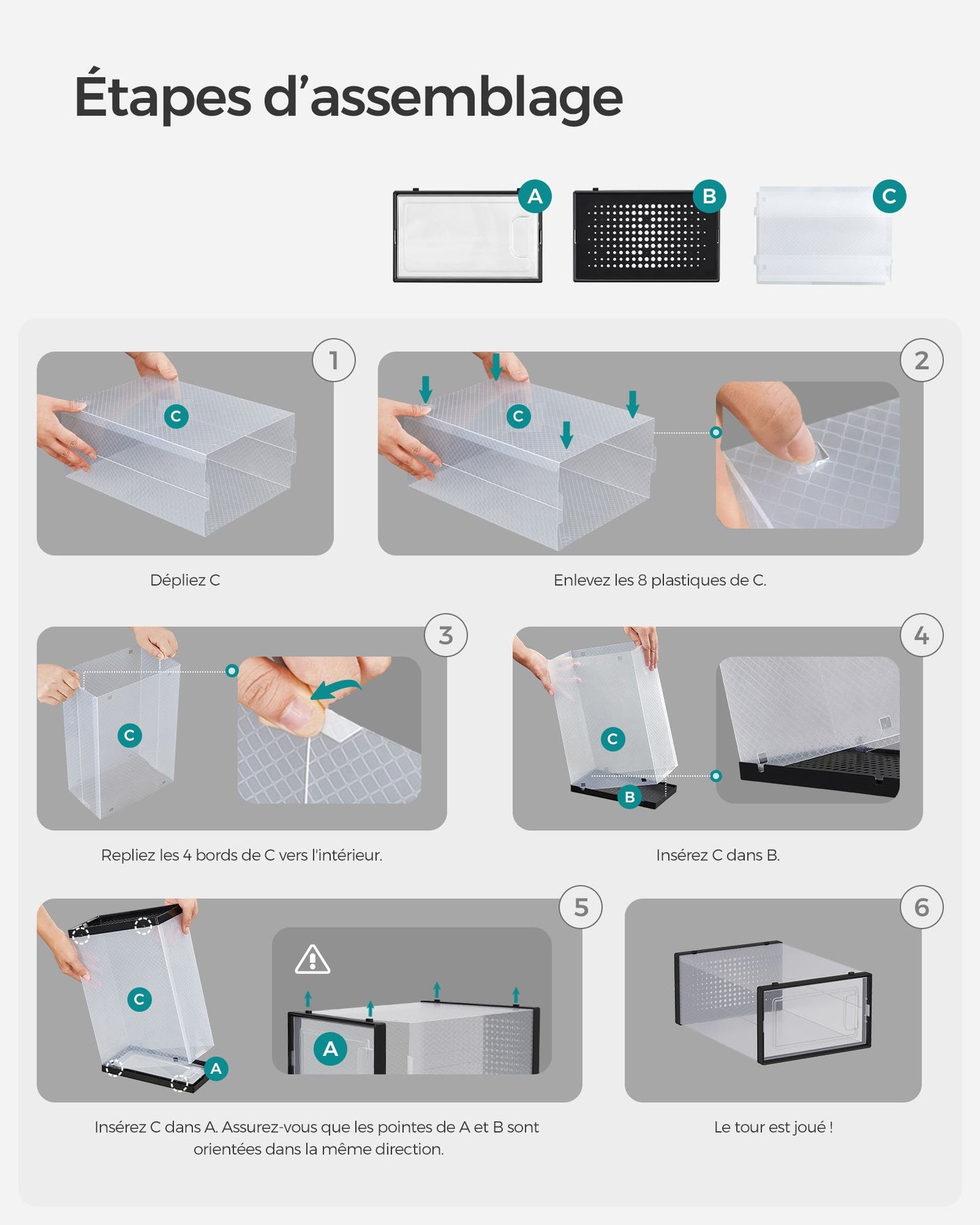 Étapes d’assemblage

A B C

1
C
Dépliez C

2
C
Enlevez les 8 plastiques de C.

3
C
Repliez les 4 bords de C vers l'intérieur.

4
C
B
Insérez C dans B.

5
C
A
A
Insérez C dans A. Assurez-vous que les pointes de A et B sont orientées dans la même direction.

6
Le tour est joué !