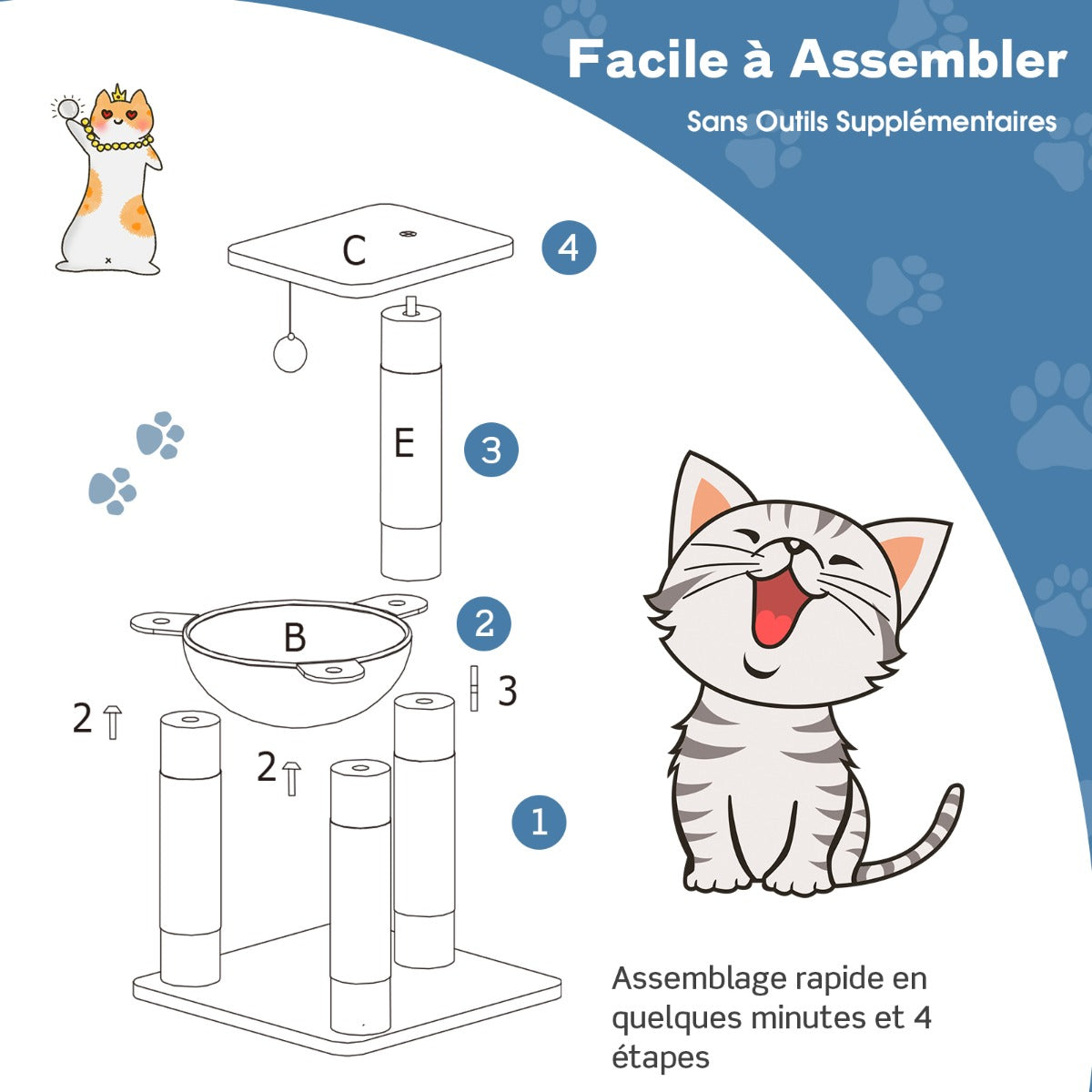 Facile à Assembler

Sans Outils Supplémentaires

C

4

E

3

B

2

3

2

2

1

Assemblage rapide en quelques minutes et 4 étapes