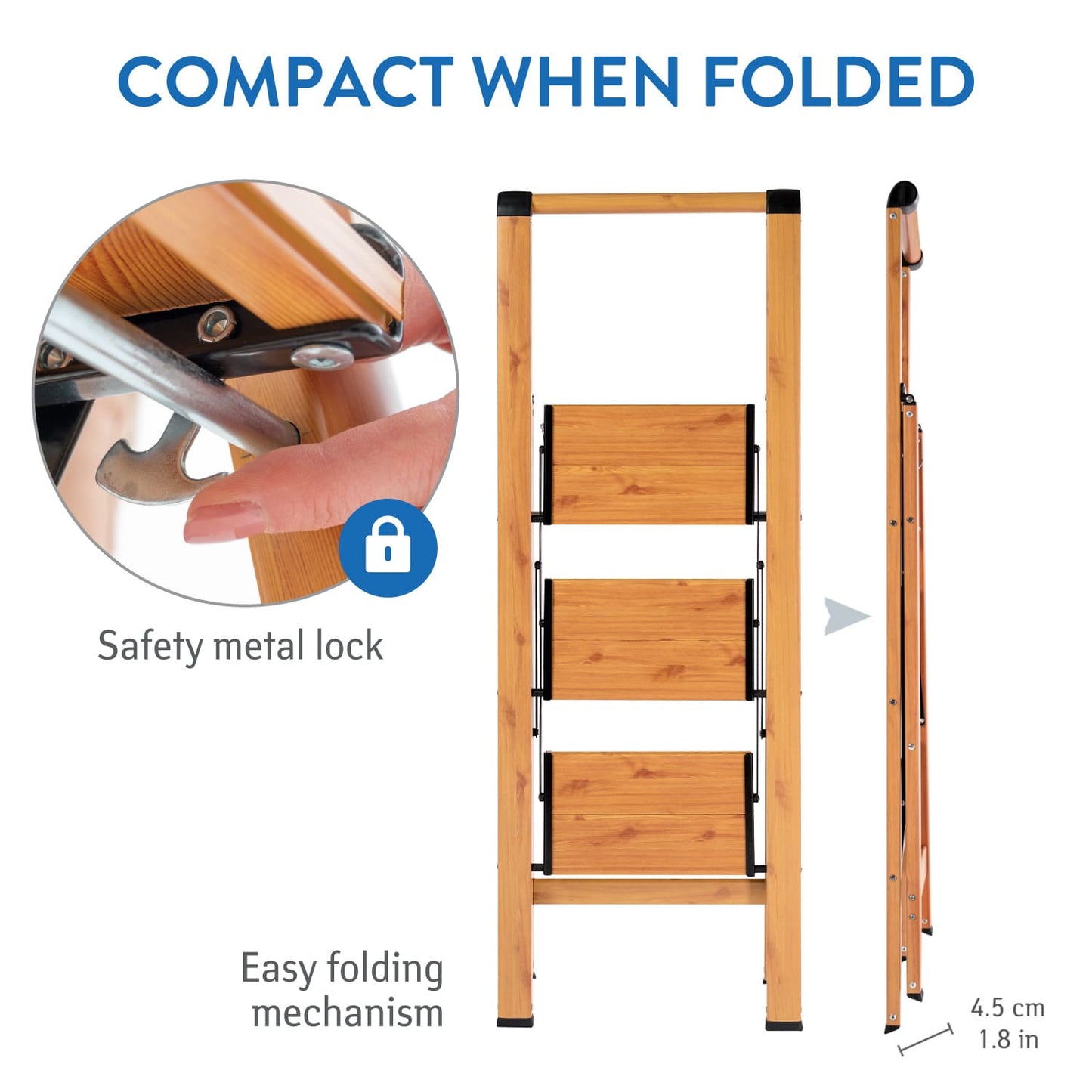 COMPACT WHEN FOLDED

Safety metal lock

Easy folding mechanism

4.5 cm
1.8 in