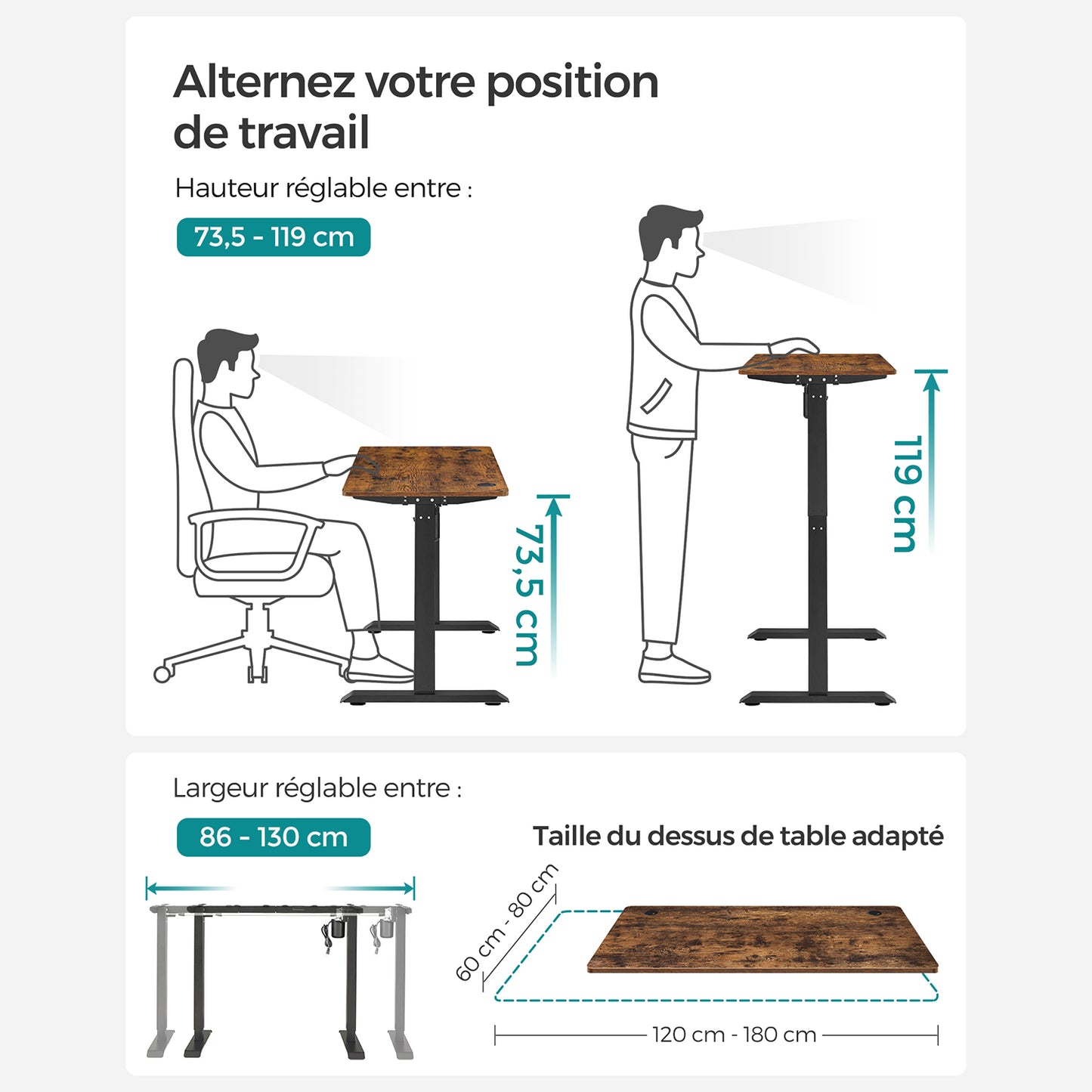 Alternez votre position de travail

Hauteur réglable entre :

73,5 - 119 cm

73,5 cm

119 cm

Largeur réglable entre :

86 - 130 cm

Taille du dessus de table adapté

60 cm - 80 cm

120 cm - 180 cm