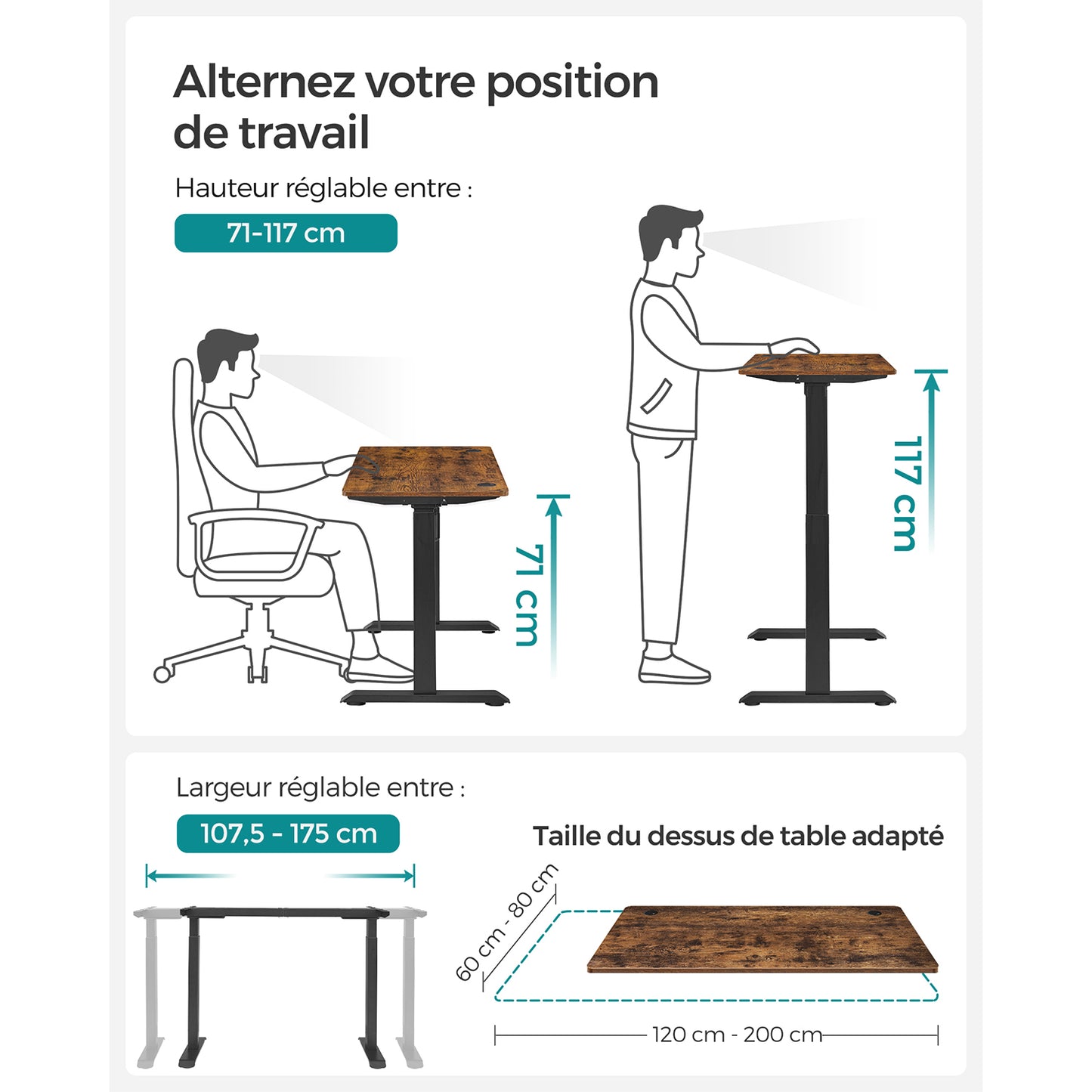 Alternez votre position de travail

Hauteur réglable entre :

71-117 cm

71 cm

117 cm

Largeur réglable entre :

107,5 - 175 cm

Taille du dessus de table adapté

60 cm - 80 cm

120 cm - 200 cm