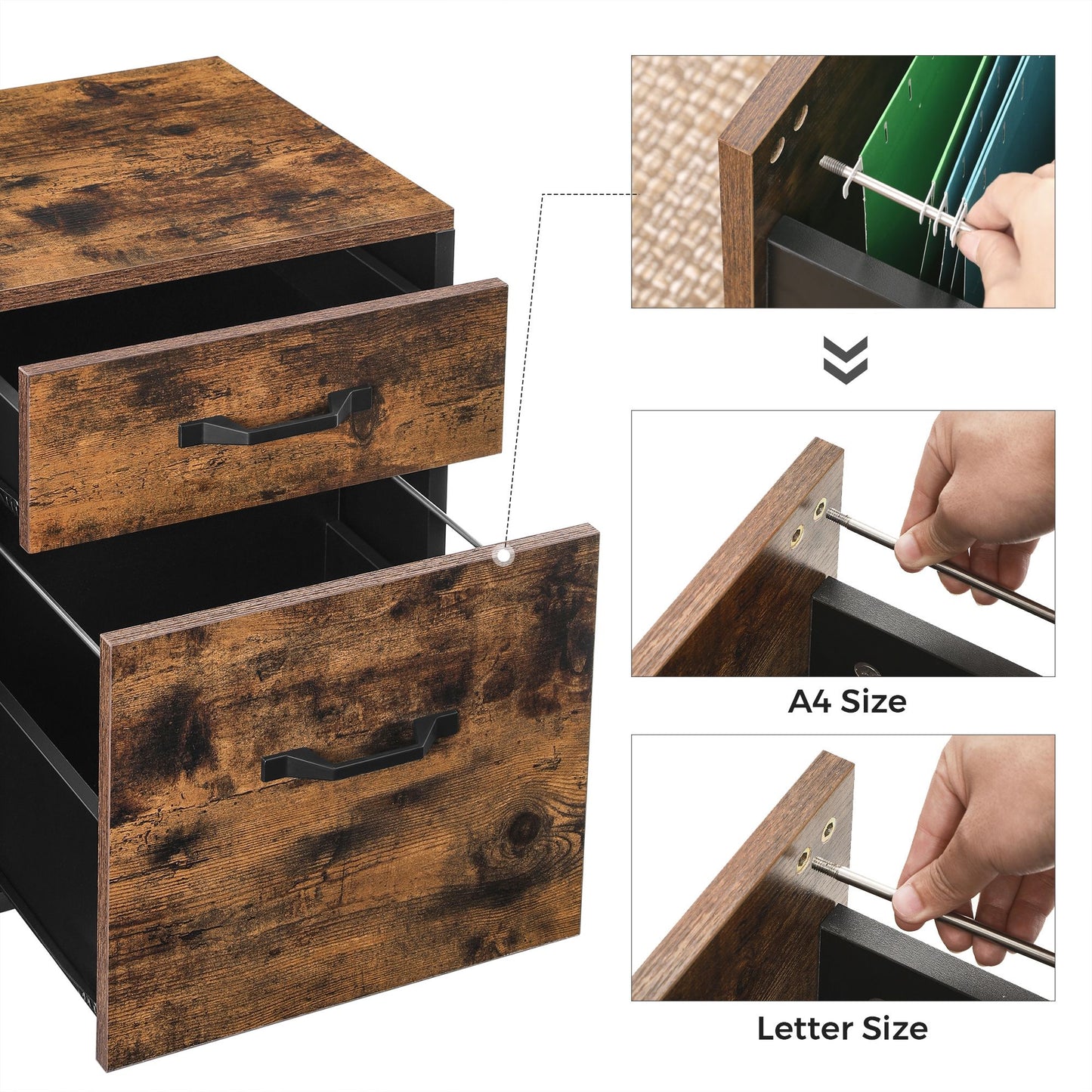 A4 Size

Letter Size