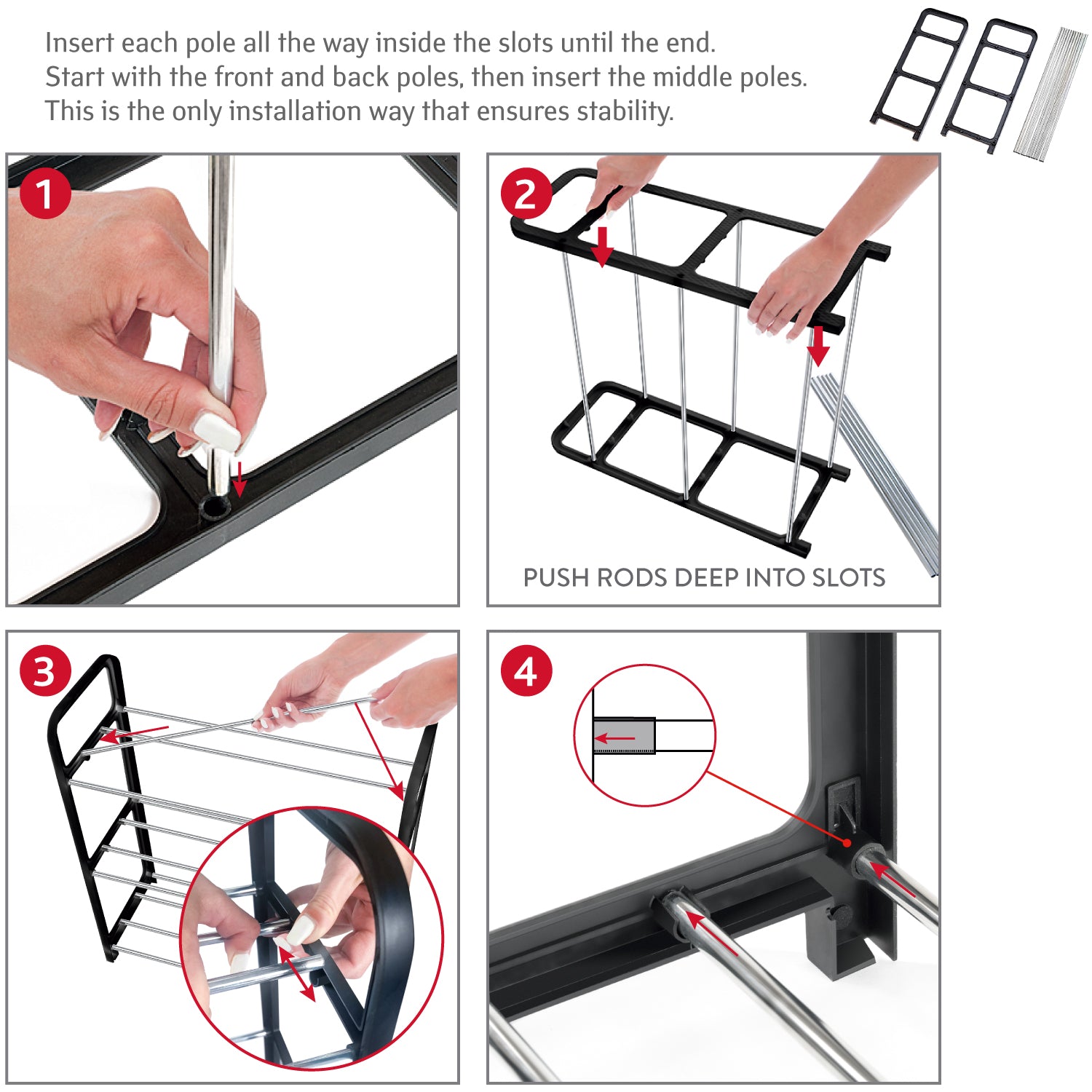 Insert each pole all the way inside the slots until the end.
Start with the front and back poles, then insert the middle poles.
This is the only installation way that ensures stability.

1

2

PUSH RODS DEEP INTO SLOTS

3

4